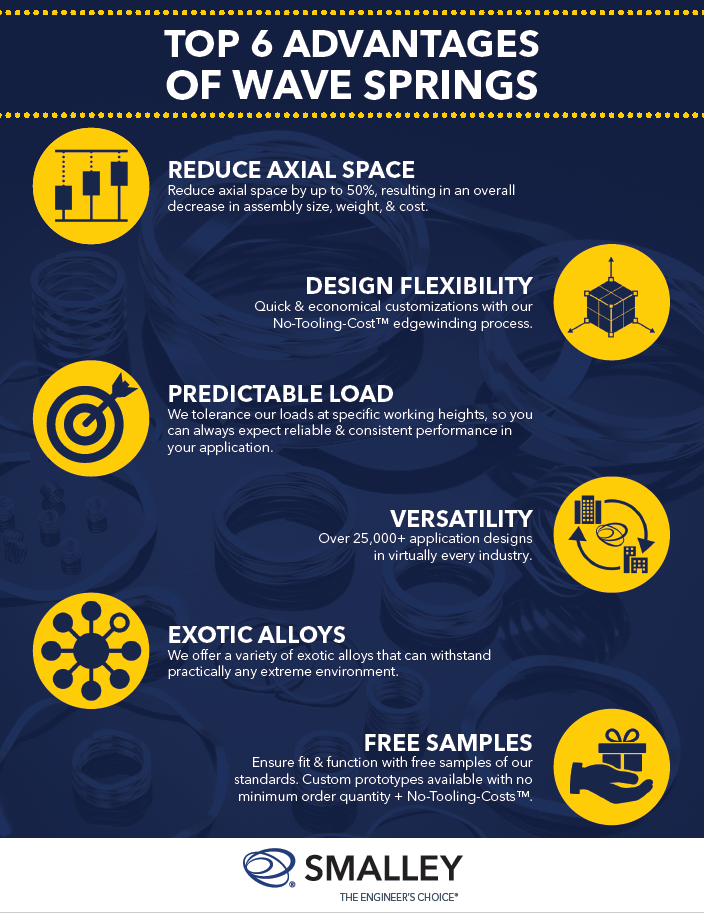 TOP 6 ADVANTAGES OF WAVE SPRINGS

REDUCE AXIAL SPACE
Reduce axial space by up to 50%, resulting in an overall decrease in assembly size, weight, & cost.

DESIGN FLEXIBILITY
Quick & economical customizations with our No-Tooling-Cost™ edgewinding process.

PREDICTABLE LOAD
We tolerance our loads at specific working heights, so you can always expect reliable & consistent performance in your application.

VERSATILITY
Over 25,000+ application designs in virtually every industry.

EXOTIC ALLOYS
We offer a variety of exotic alloys that can withstand practically any extreme environment.

FREE SAMPLES
Ensure fit & function with free samples of our standards. Custom prototypes available with no minimum order quantity + No-Tooling-Costs™.

SMALLEY
THE ENGINEER'S CHOICE®