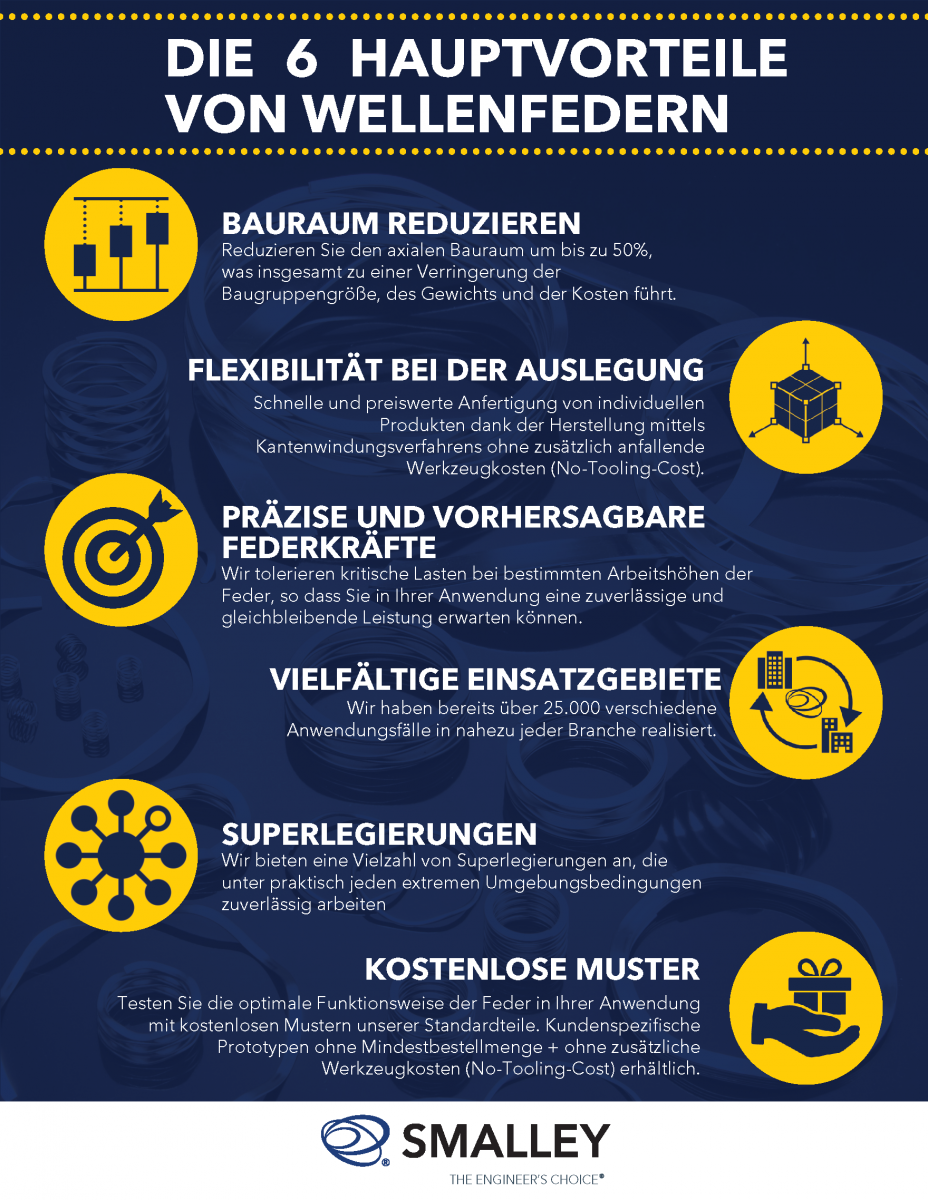 DIE 6 HAUPTVORTEILE VON WELLENFEDERN

BAURAUM REDUZIEREN
Reduzieren Sie den axialen Bauraum um bis zu 50%, was insgesamt zu einer Verringerung der Baugruppengröße, des Gewichts und der Kosten führt.

FLEXIBILITÄT BEI DER AUSLEGUNG
Schnelle und preiswerte Anfertigung von individuellen Produkten dank der Herstellung mittels Kantenwindungsverfahrens ohne zusätzlich anfallende Werkzeugkosten (No-Tooling-Cost).

PRÄZISE UND VORHERSAGBARE FEDERKRÄFTE
Wir tolerieren kritische Lasten bei bestimmten Arbeitshöhen der Feder, so dass Sie in Ihrer Anwendung eine zuverlässige und gleichbleibende Leistung erwarten können.

VIELFÄLTIGE EINSATZGEBIETE
Wir haben bereits über 25.000 verschiedene Anwendungsfälle in nahezu jeder Branche realisiert.

SUPERLEGIERUNGEN
Wir bieten eine Vielzahl von Superlegierungen an, die unter praktisch jeden extremen Umgebungsbedingungen zuverlässig arbeiten

KOSTENLOSE MUSTER
Testen Sie die optimale Funktionsweise der Feder in Ihrer Anwendung mit kostenlosen Mustern unserer Standardteile. Kundenspezifische Prototypen ohne Mindestbestellmenge + ohne zusätzliche Werkzeugkosten (No-Tooling-Cost) erhältlich.

SMALLEY
THE ENGINEER'S CHOICE®